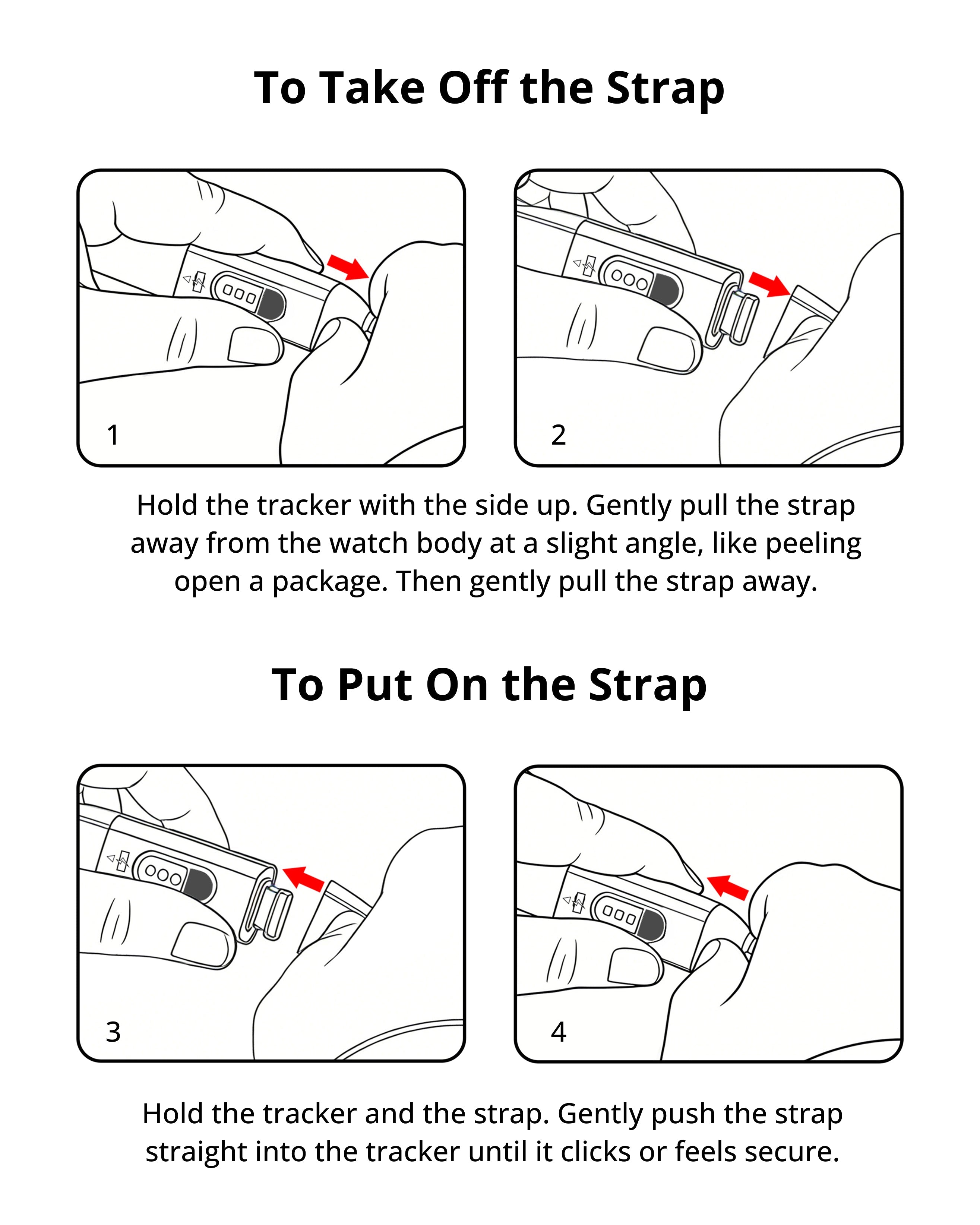 To Take Off the Strap

1

2

Hold the tracker with the side up. Gently pull the strap away from the watch body at a slight angle, like peeling open a package. Then gently pull the strap away.

To Put On the Strap

3

4

Hold the tracker and the strap. Gently push the strap straight into the tracker until it clicks or feels secure.