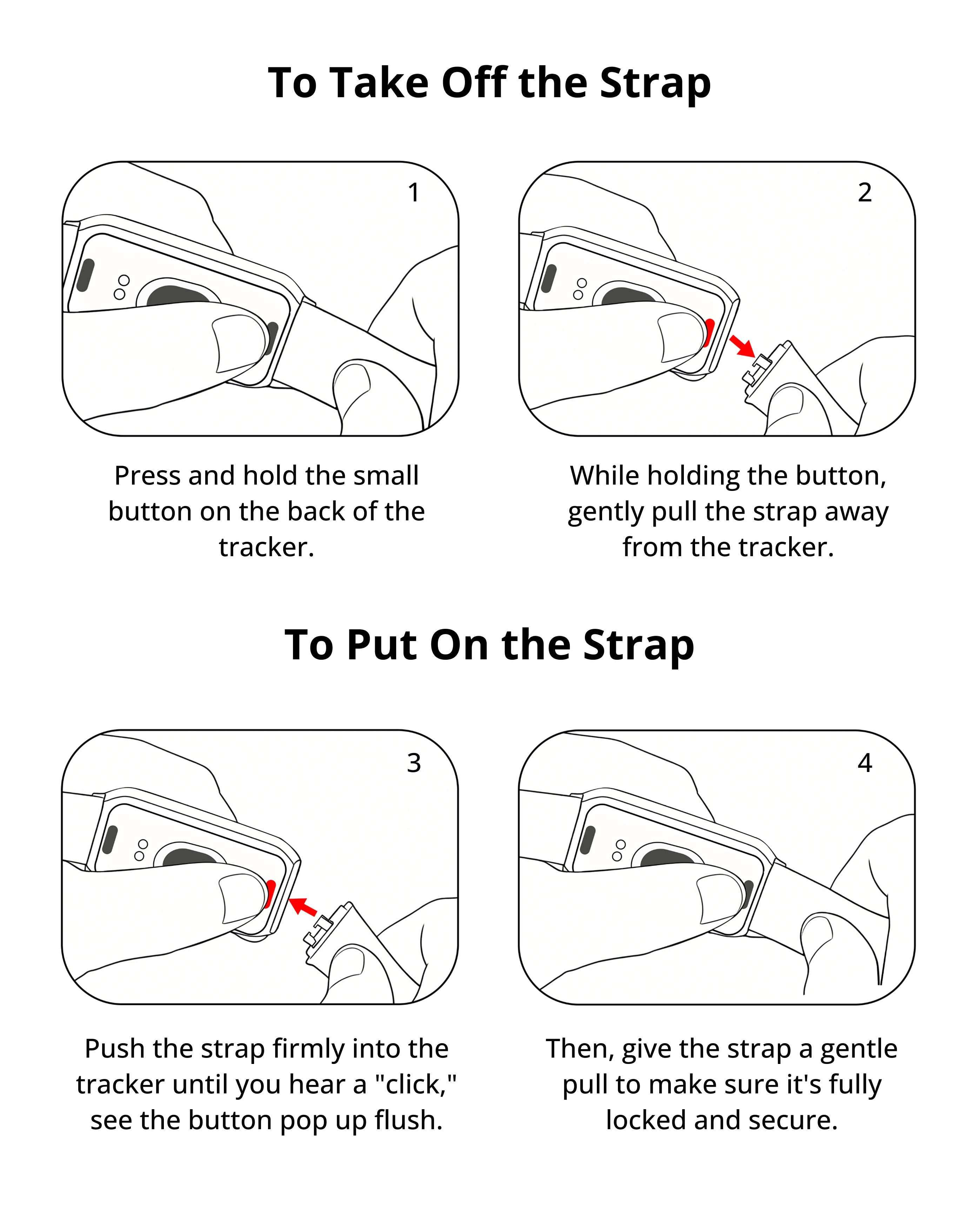 To Take Off the Strap

1

Press and hold the small button on the back of the tracker.

2

While holding the button, gently pull the strap away from the tracker.

To Put On the Strap

3

Push the strap firmly into the tracker until you hear a "click," see the button pop up flush.

4

Then, give the strap a gentle pull to make sure it's fully locked and secure.